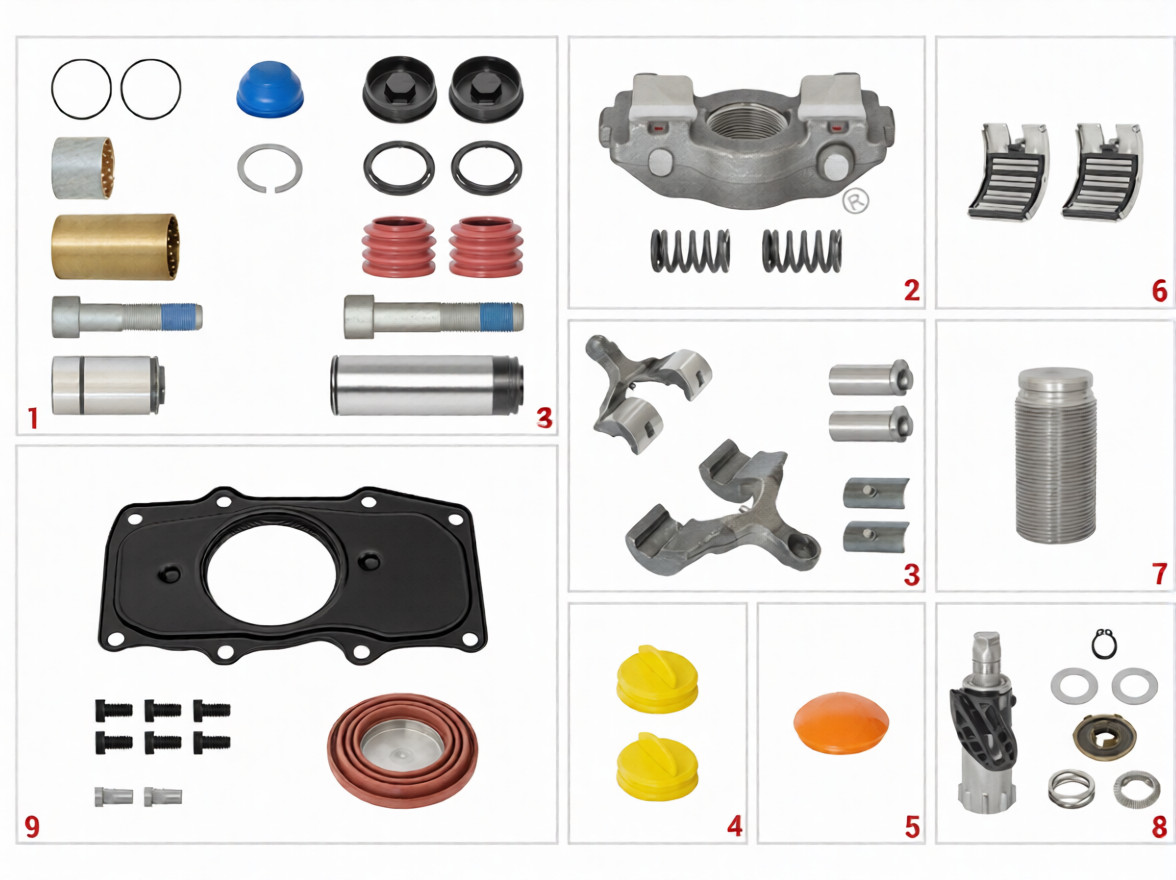 1
3
®
2
6
3
7
9
4
5
8